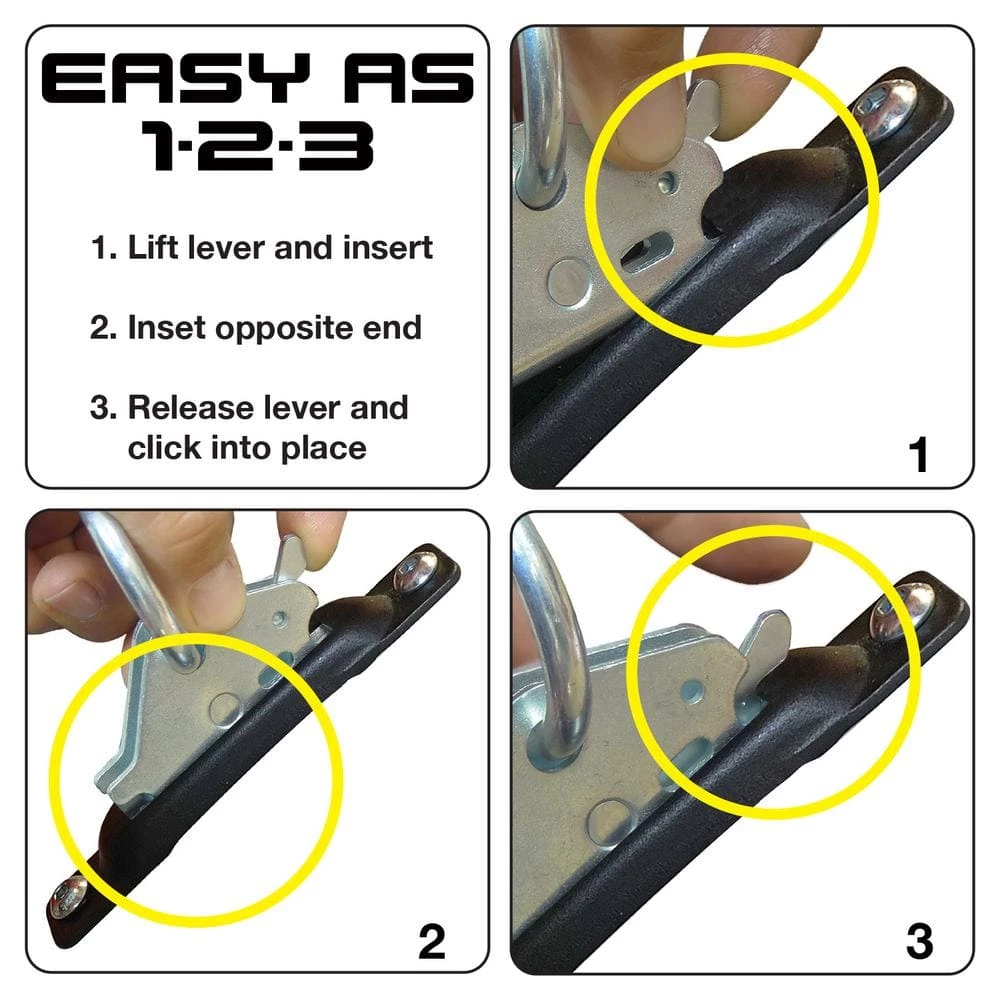 EASY AS
1·2·3

1. Lift lever and insert

2. Inset opposite end

3. Release lever and click into place

1

2

3