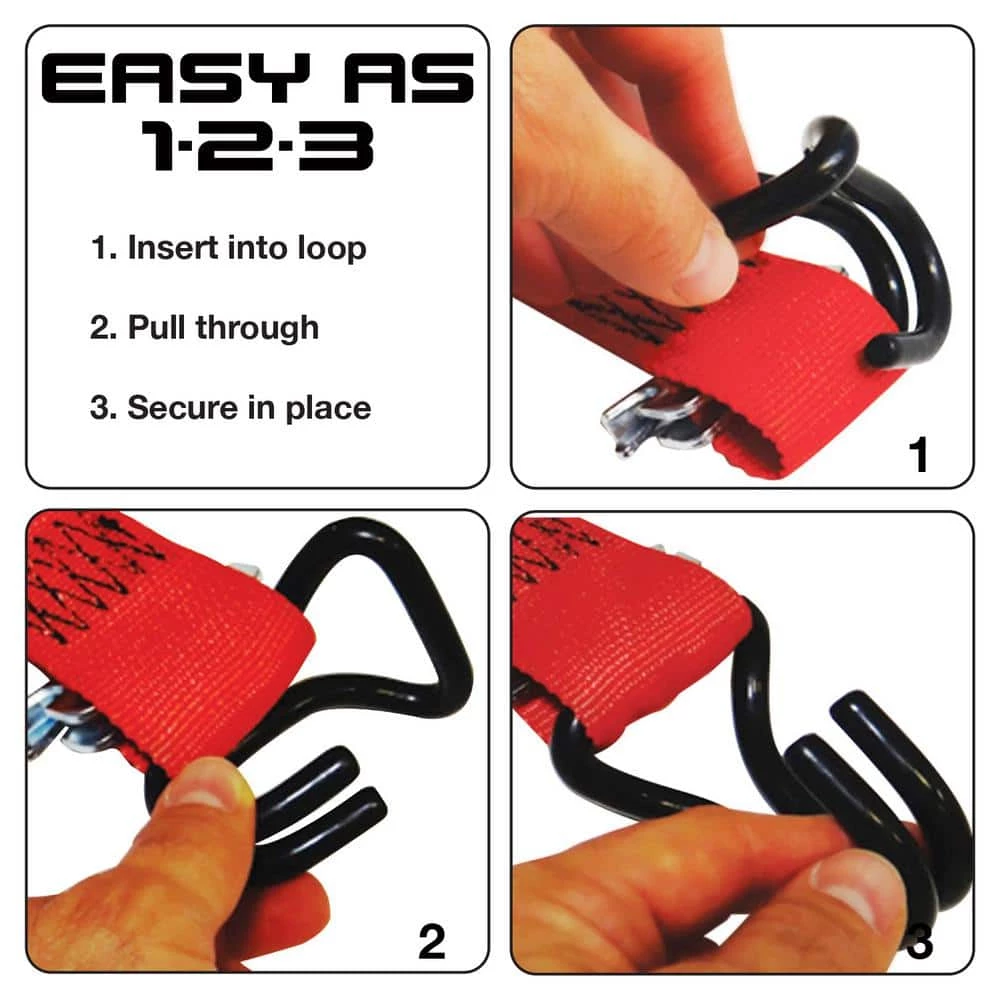 EASY AS 1·2·3

1. Insert into loop

2. Pull through

3. Secure in place

1

2

3