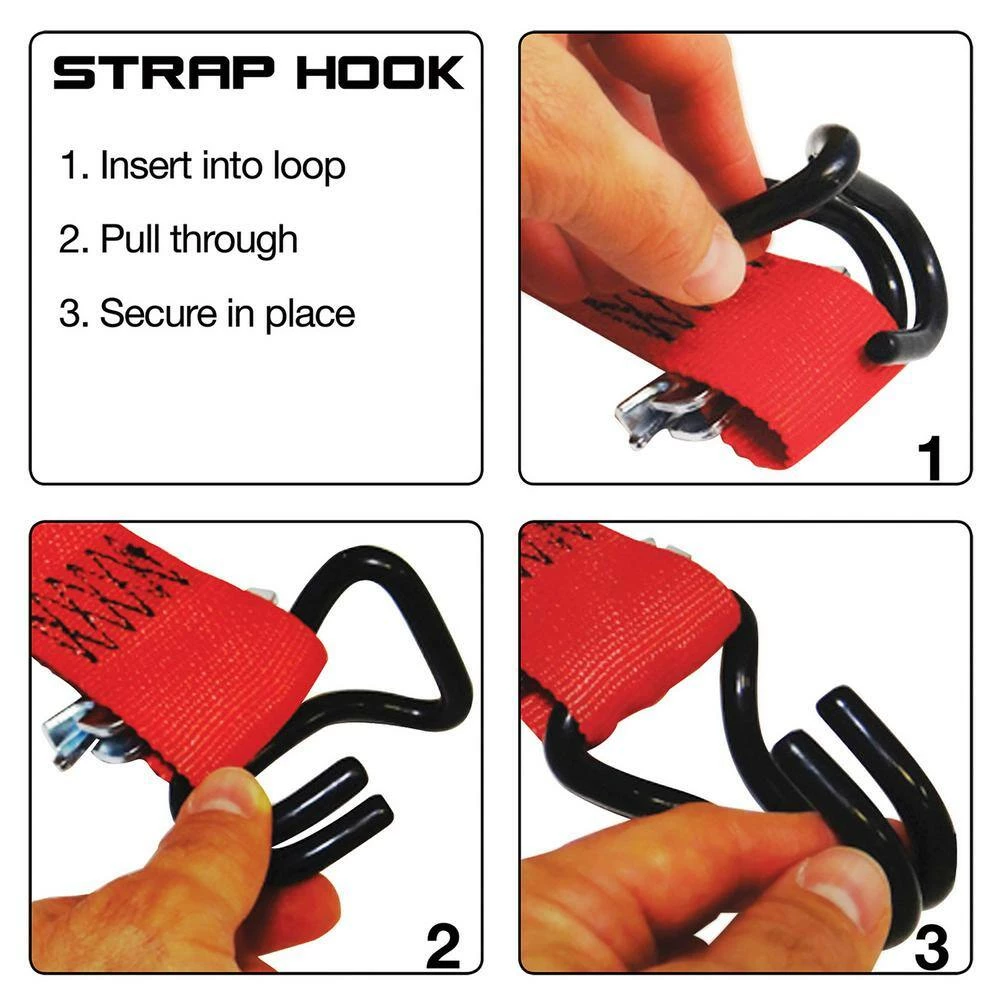 STRAP HOOK

1. Insert into loop

2. Pull through

3. Secure in place

1

2

3