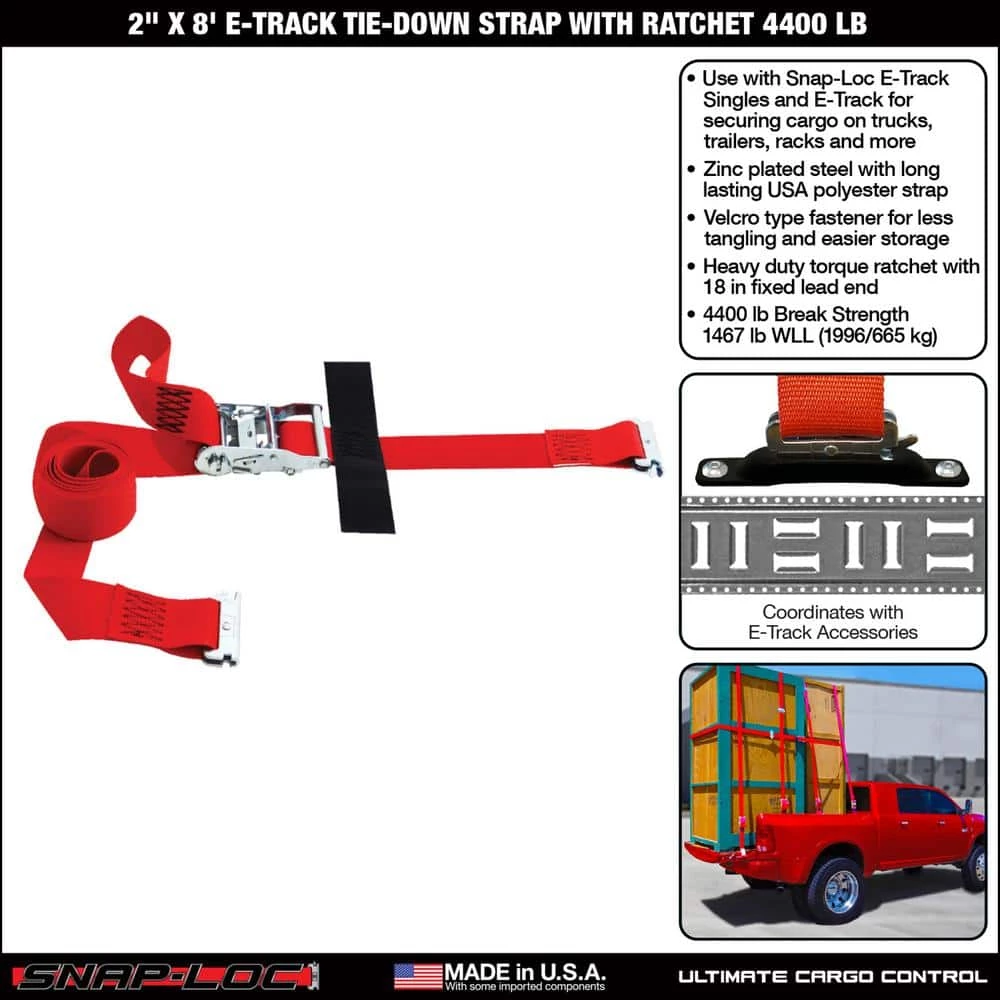 2" X 8' E-TRACK TIE-DOWN STRAP WITH RATCHET 4400 LB

• Use with Snap-Loc E-Track Singles and E-Track for securing cargo on trucks, trailers, racks and more
• Zinc plated steel with long lasting USA polyester strap
• Velcro type fastener for less tangling and easier storage
• Heavy duty torque ratchet with 18 in fixed lead end
• 4400 lb Break Strength 1467 lb WLL (1996/665 kg)

Coordinates with E-Track Accessories

SNAP-LOC

MADE in U.S.A.
With some imported components

ULTIMATE CARGO CONTROL