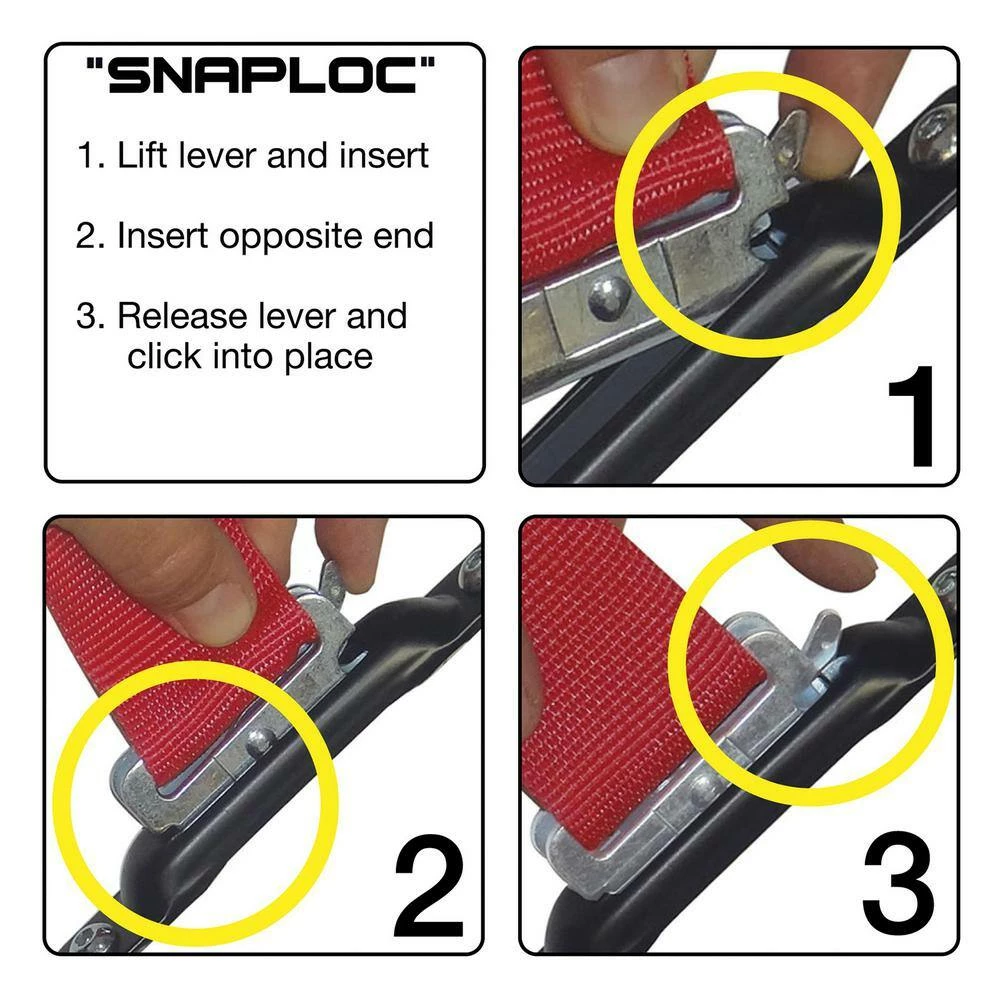 "SNAPLOC"

1. Lift lever and insert

2. Insert opposite end

3. Release lever and click into place

1

2

3