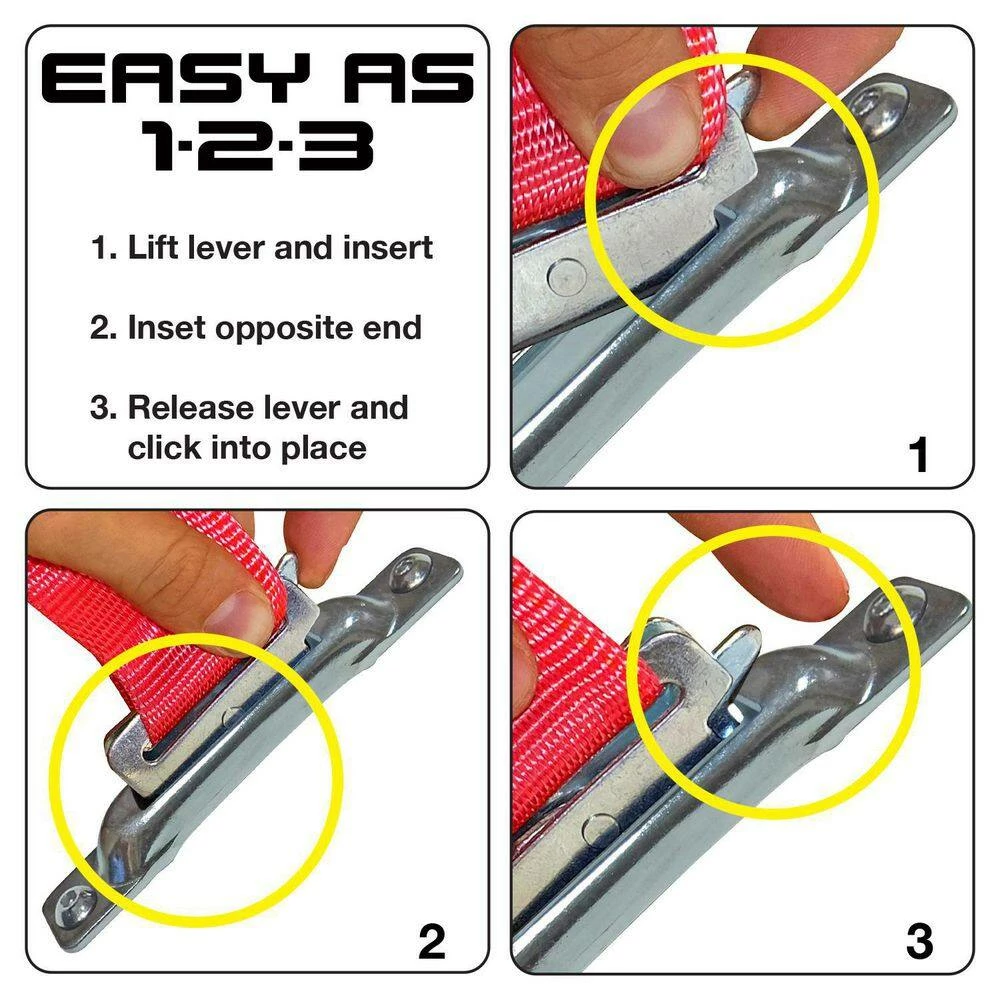 EASY AS 1·2·3

1. Lift lever and insert

2. Inset opposite end

3. Release lever and click into place

1

2

3