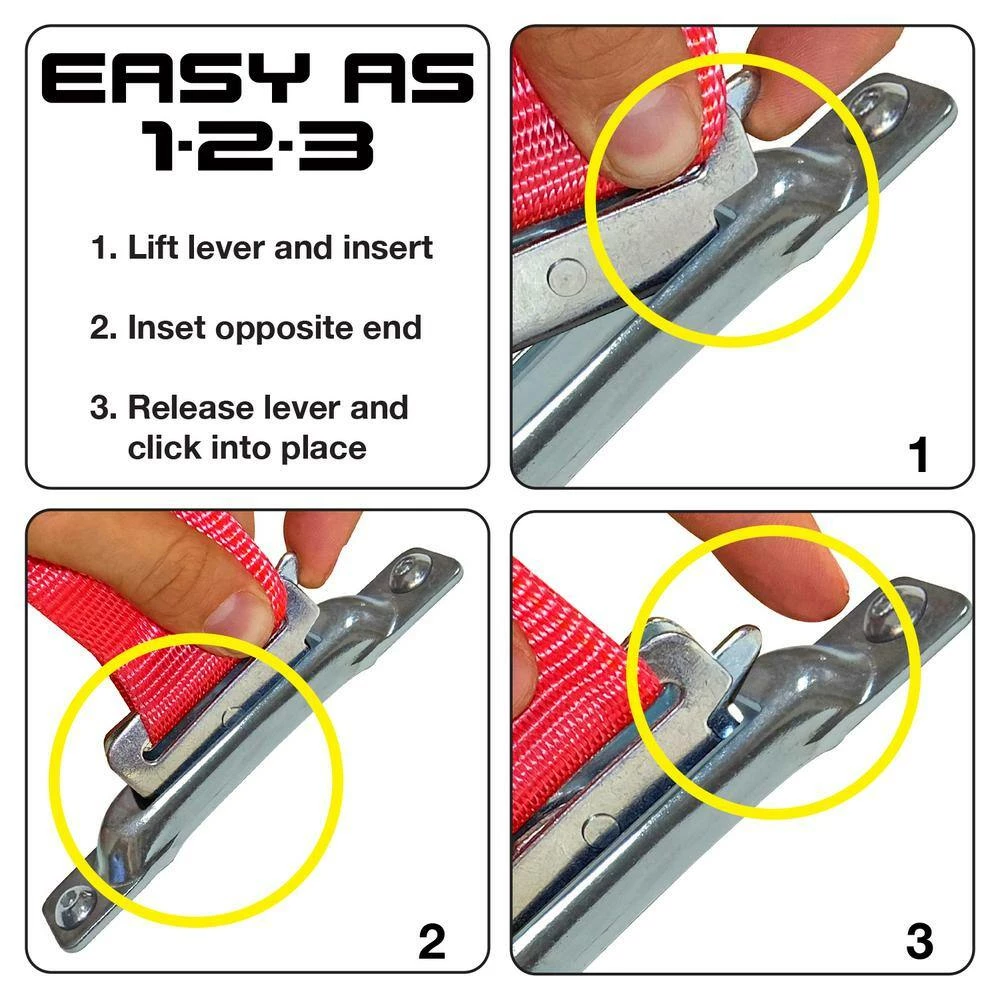 EASY AS
1·2·3

1. Lift lever and insert

2. Inset opposite end

3. Release lever and click into place

1

2

3