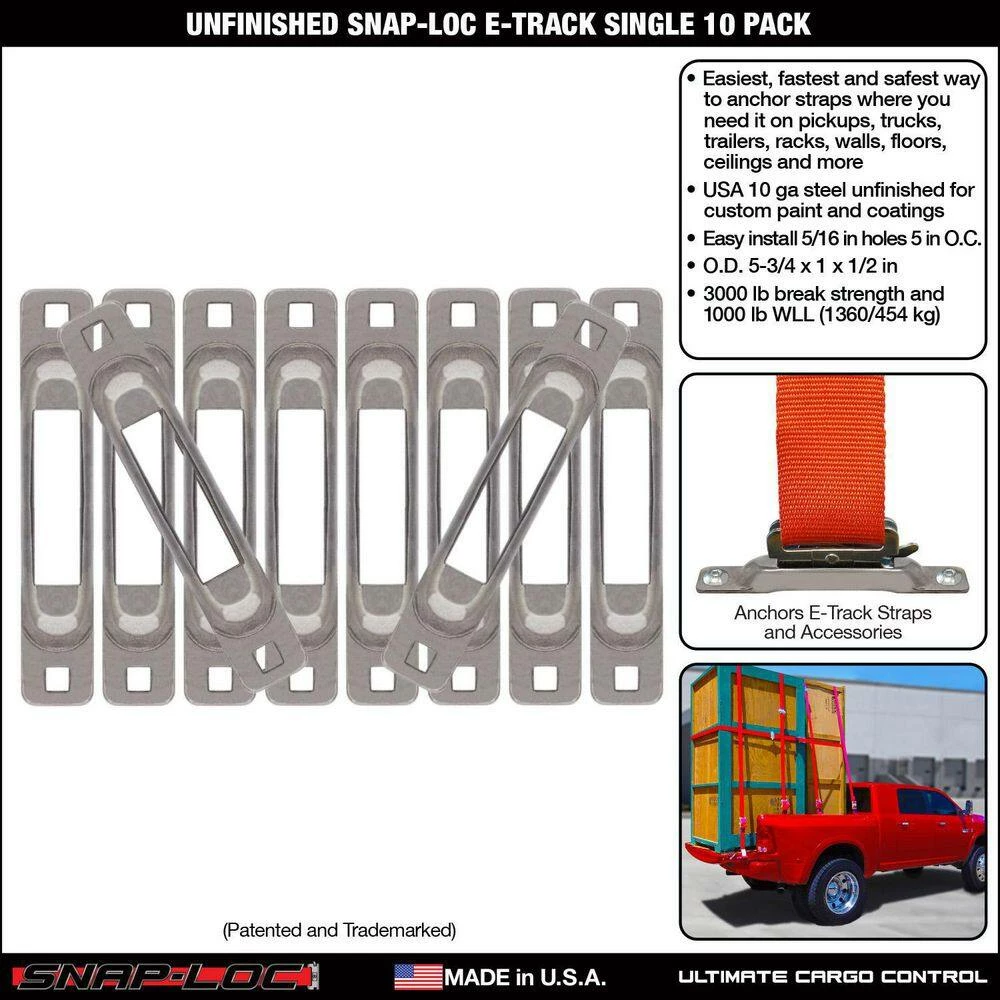 UNFINISHED SNAP-LOC E-TRACK SINGLE 10 PACK

• Easiest, fastest and safest way to anchor straps where you need it on pickups, trucks, trailers, racks, walls, floors, ceilings and more
• USA 10 ga steel unfinished for custom paint and coatings
• Easy install 5/16 in holes 5 in O.C.
• O.D. 5-3/4 x 1 x 1/2 in
• 3000 lb break strength and 1000 lb WLL (1360/454 kg)

Anchors E-Track Straps and Accessories

(Patented and Trademarked)

SNAP-LOC

MADE in U.S.A.

ULTIMATE CARGO CONTROL