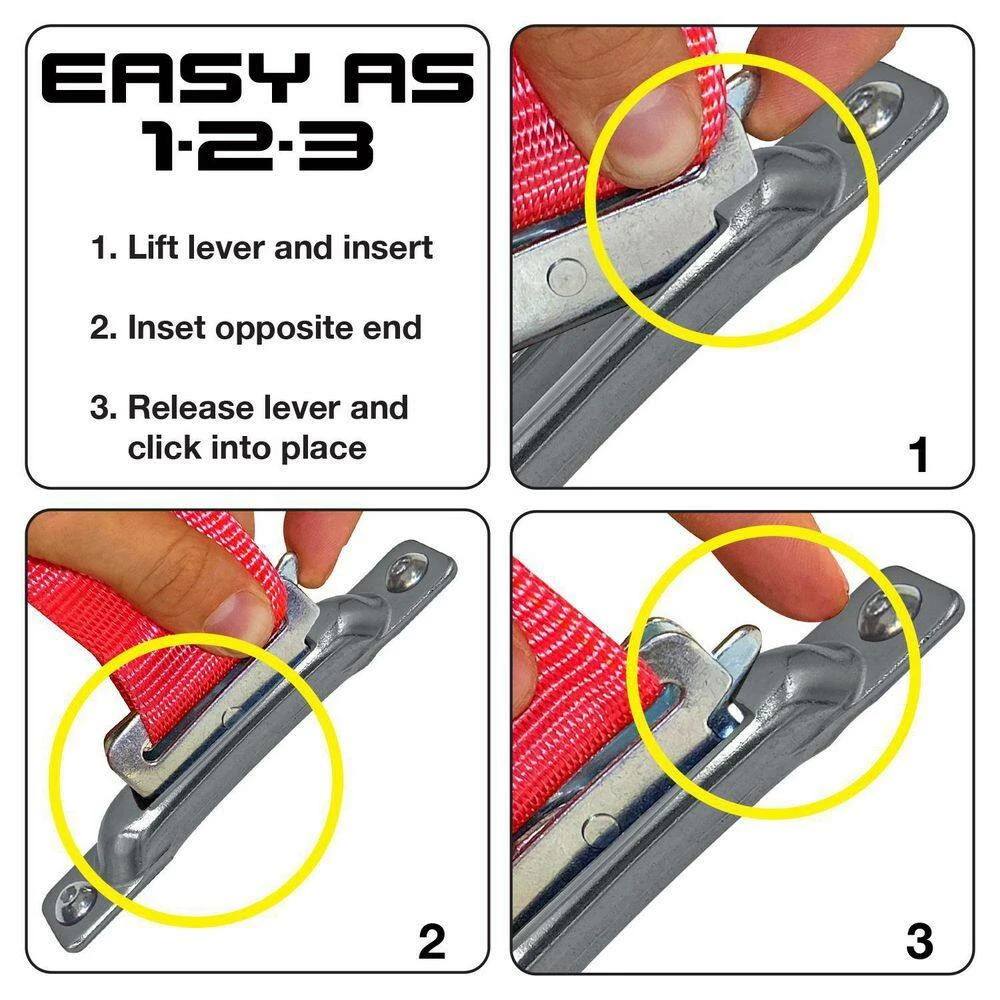 EASY AS 1·2·3

1. Lift lever and insert

2. Inset opposite end

3. Release lever and click into place

1

2

3