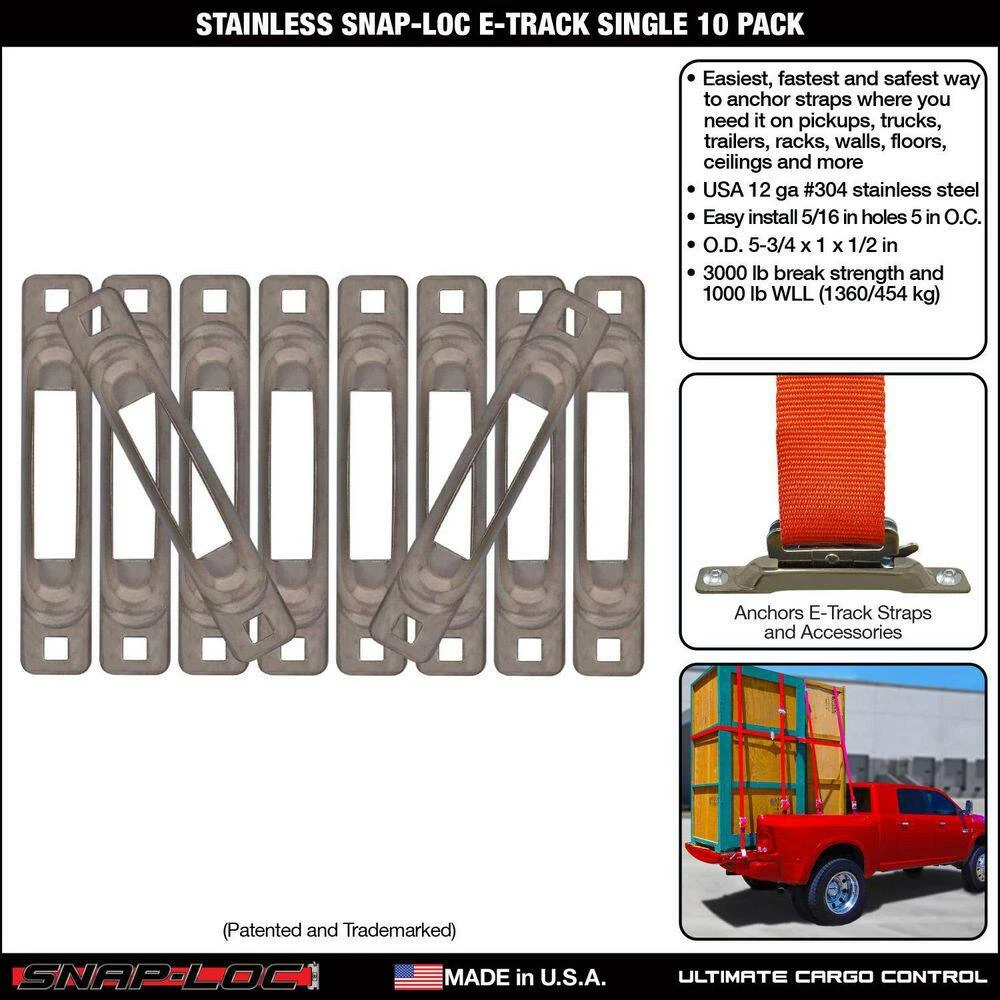 STAINLESS SNAP-LOC E-TRACK SINGLE 10 PACK

• Easiest, fastest and safest way to anchor straps where you need it on pickups, trucks, trailers, racks, walls, floors, ceilings and more
• USA 12 ga #304 stainless steel
• Easy install 5/16 in holes 5 in O.C.
• O.D. 5-3/4 x 1 x 1/2 in
• 3000 lb break strength and 1000 lb WLL (1360/454 kg)

Anchors E-Track Straps and Accessories

(Patented and Trademarked)

SNAP-LOC

MADE in U.S.A.

ULTIMATE CARGO CONTROL