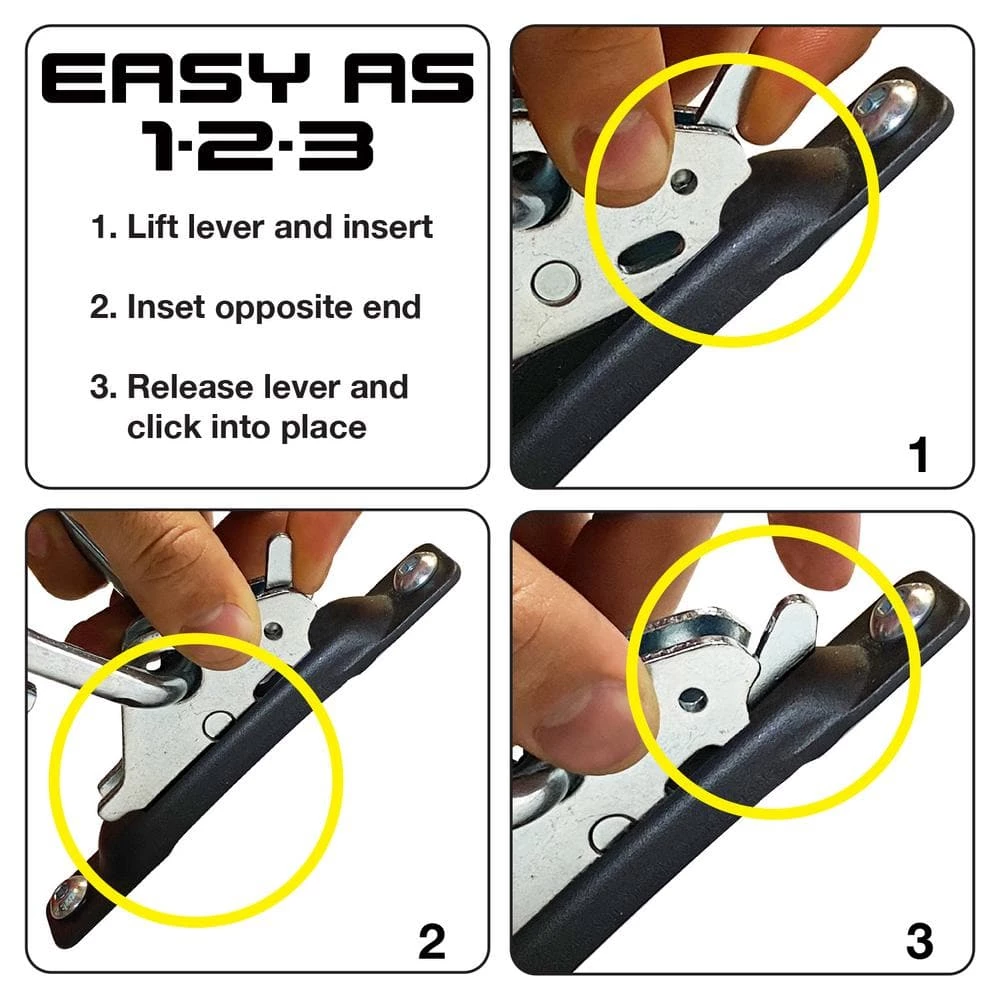 EASY AS
1·2·3

1. Lift lever and insert

2. Inset opposite end

3. Release lever and click into place

1

2

3