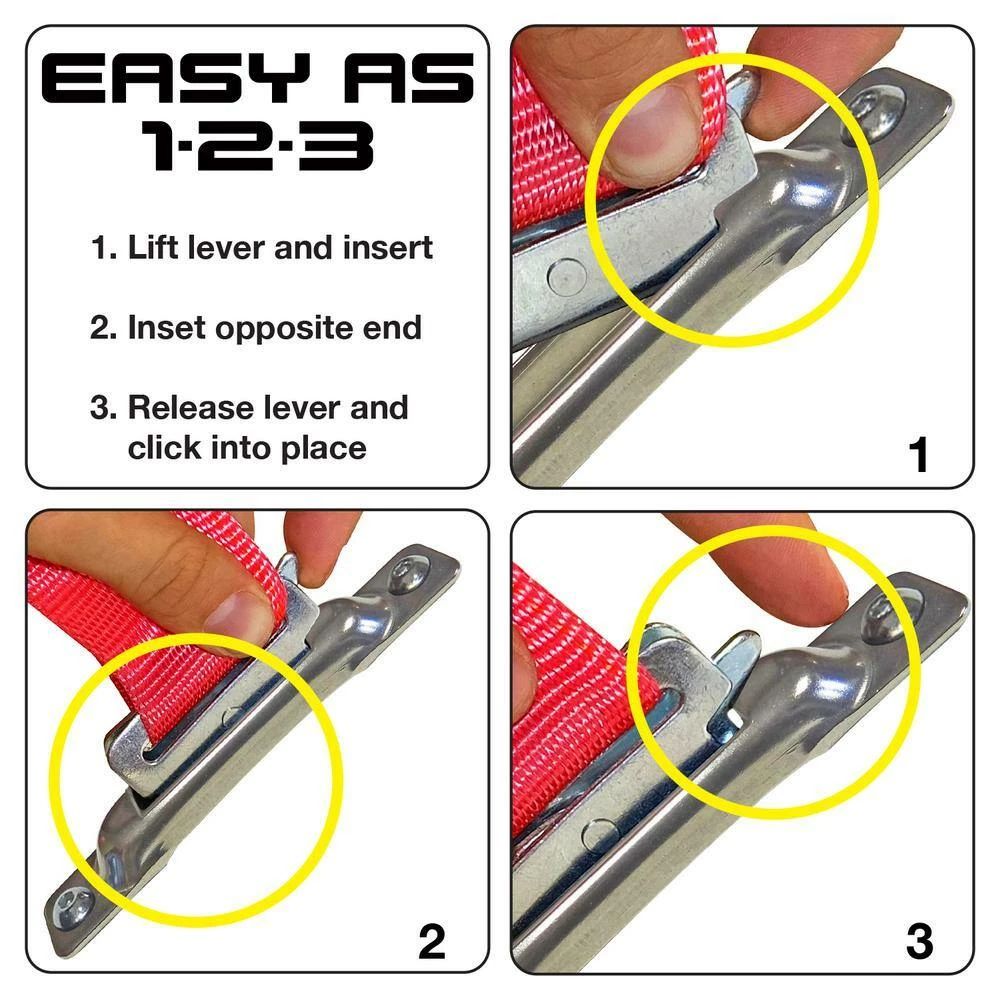 EASY AS
1·2·3

1. Lift lever and insert

2. Inset opposite end

3. Release lever and click into place

1

2

3