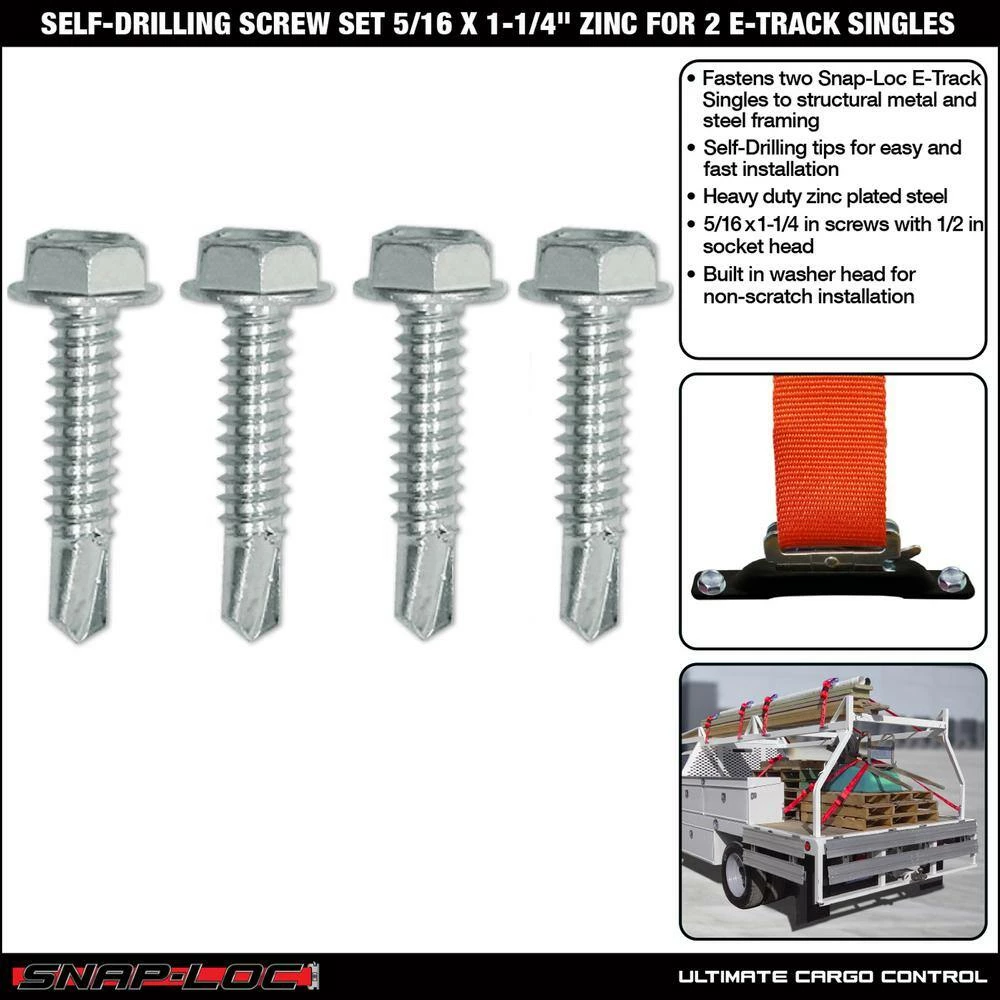 SELF-DRILLING SCREW SET 5/16 X 1-1/4" ZINC FOR 2 E-TRACK SINGLES

• Fastens two Snap-Loc E-Track Singles to structural metal and steel framing
• Self-Drilling tips for easy and fast installation
• Heavy duty zinc plated steel
• 5/16 x 1-1/4 in screws with 1/2 in socket head
• Built in washer head for non-scratch installation

SNAP-LOC

ULTIMATE CARGO CONTROL