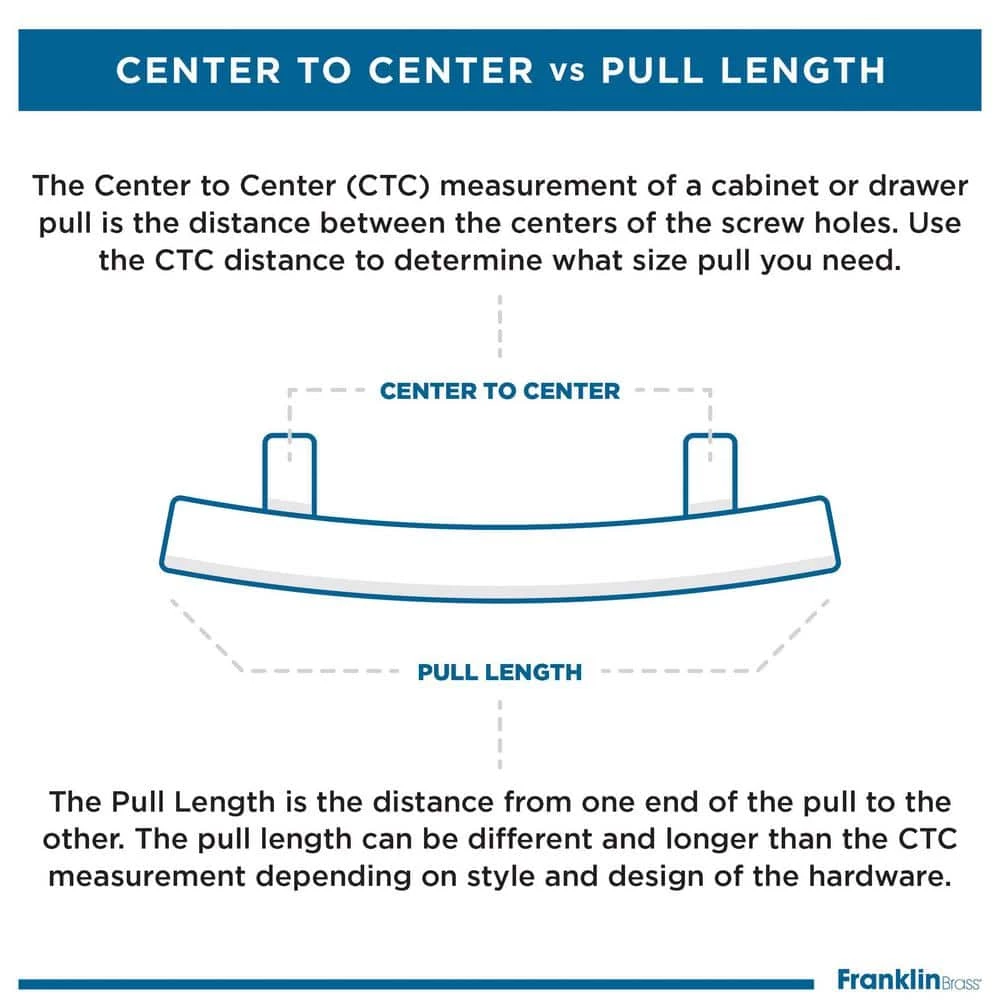 CENTER TO CENTER vs PULL LENGTH

The Center to Center (CTC) measurement of a cabinet or drawer pull is the distance between the centers of the screw holes. Use the CTC distance to determine what size pull you need.

CENTER TO CENTER

PULL LENGTH

The Pull Length is the distance from one end of the pull to the other. The pull length can be different and longer than the CTC measurement depending on style and design of the hardware.

FranklinBrass