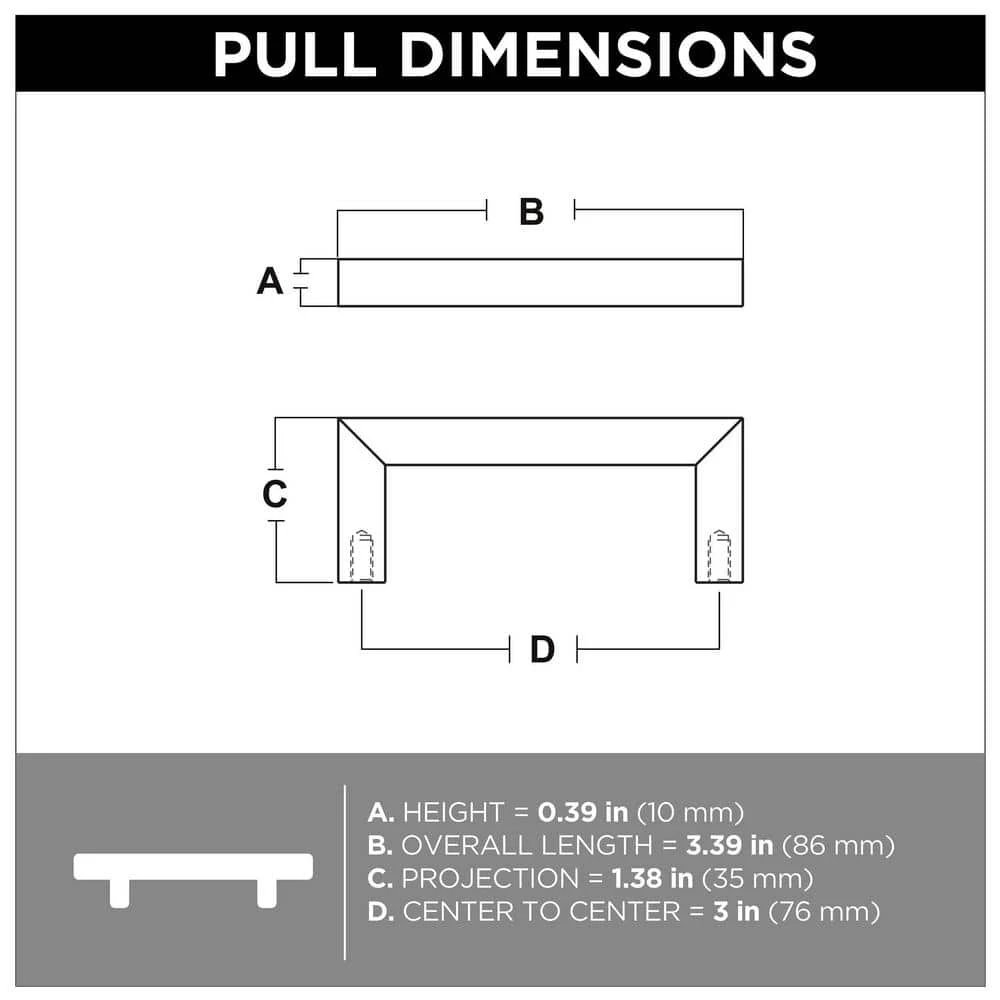 PULL DIMENSIONS

B

A

C

D

A. HEIGHT = 0.39 in (10 mm)
B. OVERALL LENGTH = 3.39 in (86 mm)
C. PROJECTION = 1.38 in (35 mm)
D. CENTER TO CENTER = 3 in (76 mm)