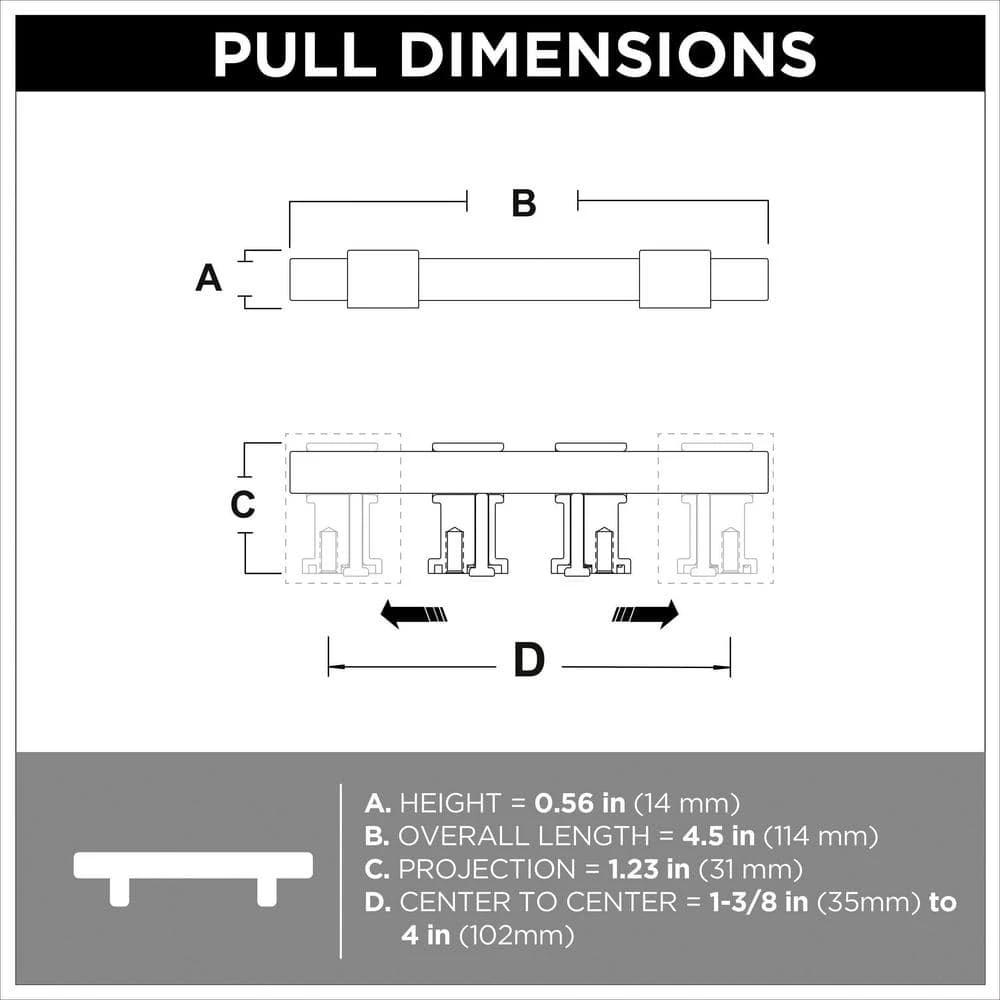 PULL DIMENSIONS

B

A

C

D

A. HEIGHT = 0.56 in (14 mm)
B. OVERALL LENGTH = 4.5 in (114 mm)
C. PROJECTION = 1.23 in (31 mm)
D. CENTER TO CENTER = 1-3/8 in (35mm) to 4 in (102mm)