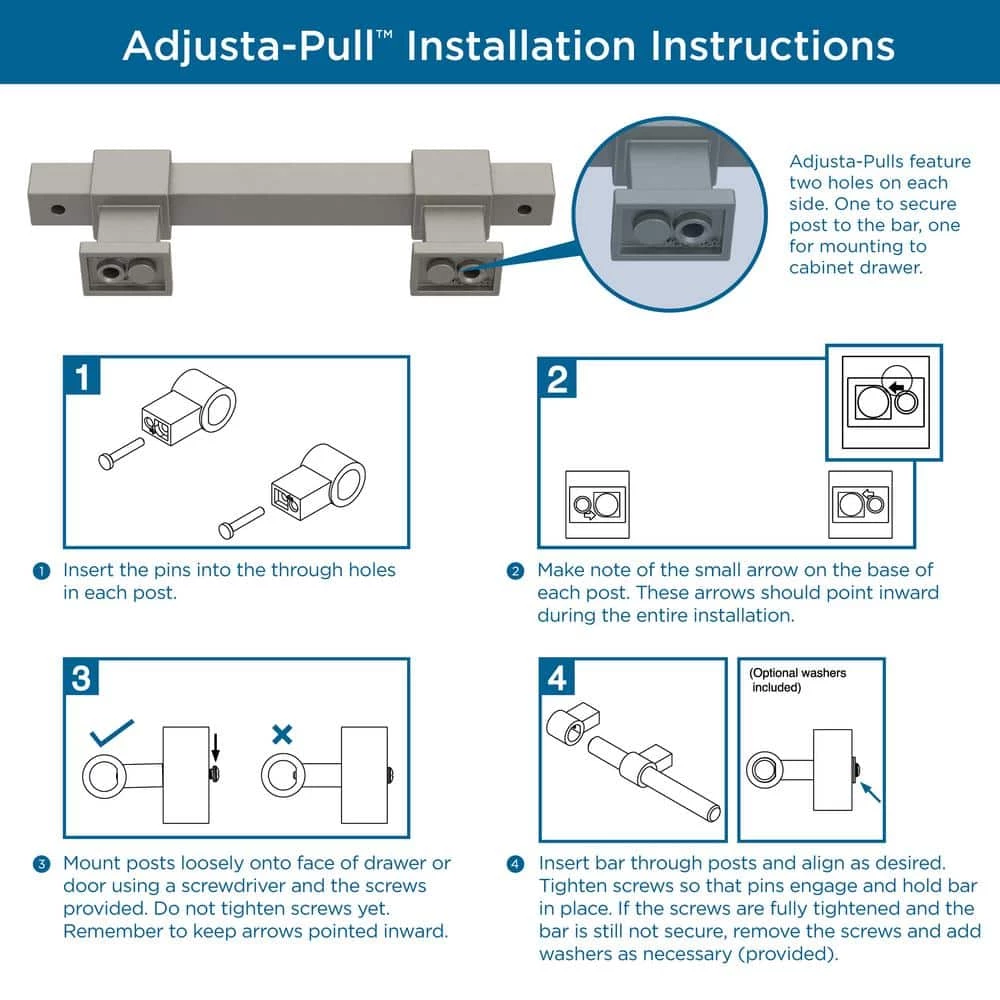 Adjusta-Pull™ Installation Instructions

Adjusta-Pulls feature two holes on each side. One to secure post to the bar, one for mounting to cabinet drawer.

1

1 Insert the pins into the through holes in each post.

2

2 Make note of the small arrow on the base of each post. These arrows should point inward during the entire installation.

3

3 Mount posts loosely onto face of drawer or door using a screwdriver and the screws provided. Do not tighten screws yet. Remember to keep arrows pointed inward.

4

(Optional washers included)

4 Insert bar through posts and align as desired. Tighten screws so that pins engage and hold bar in place. If the screws are fully tightened and the bar is still not secure, remove the screws and add washers as necessary (provided).