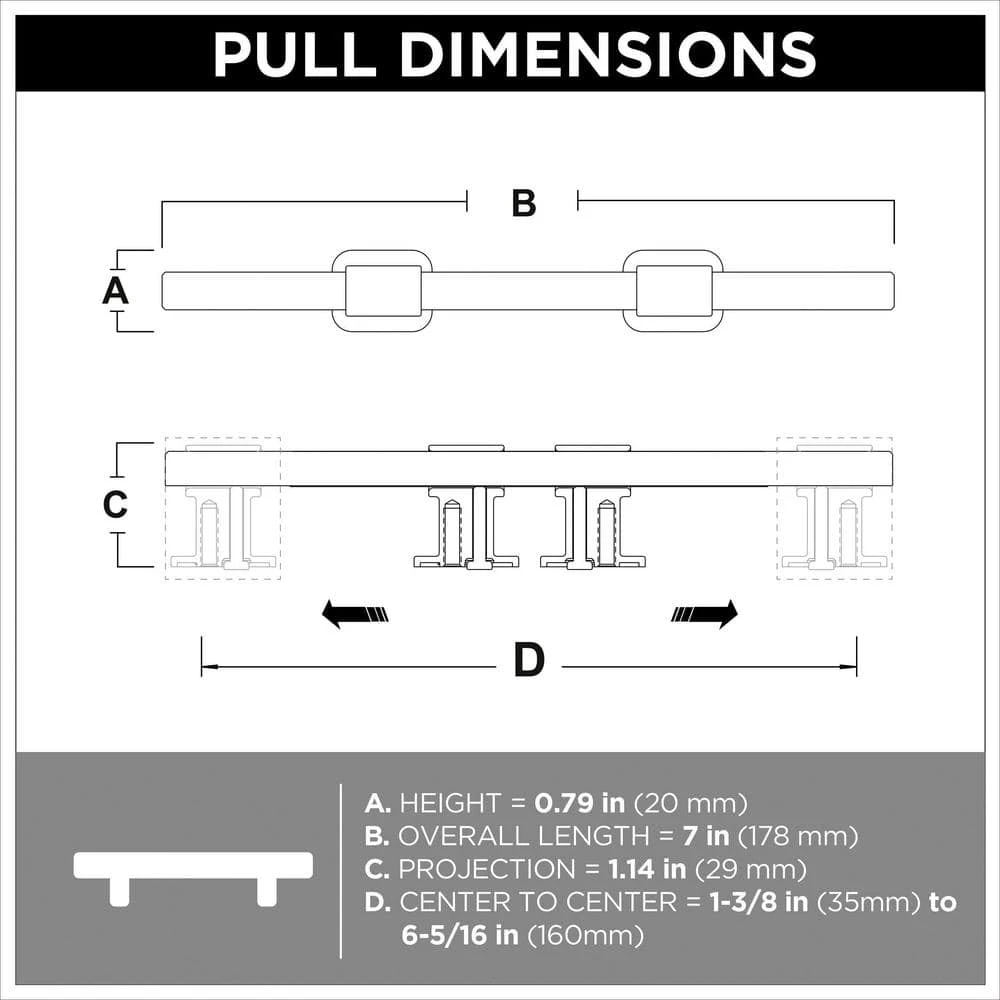 PULL DIMENSIONS

B

A

C

D

A. HEIGHT = 0.79 in (20 mm)
B. OVERALL LENGTH = 7 in (178 mm)
C. PROJECTION = 1.14 in (29 mm)
D. CENTER TO CENTER = 1-3/8 in (35mm) to 6-5/16 in (160mm)