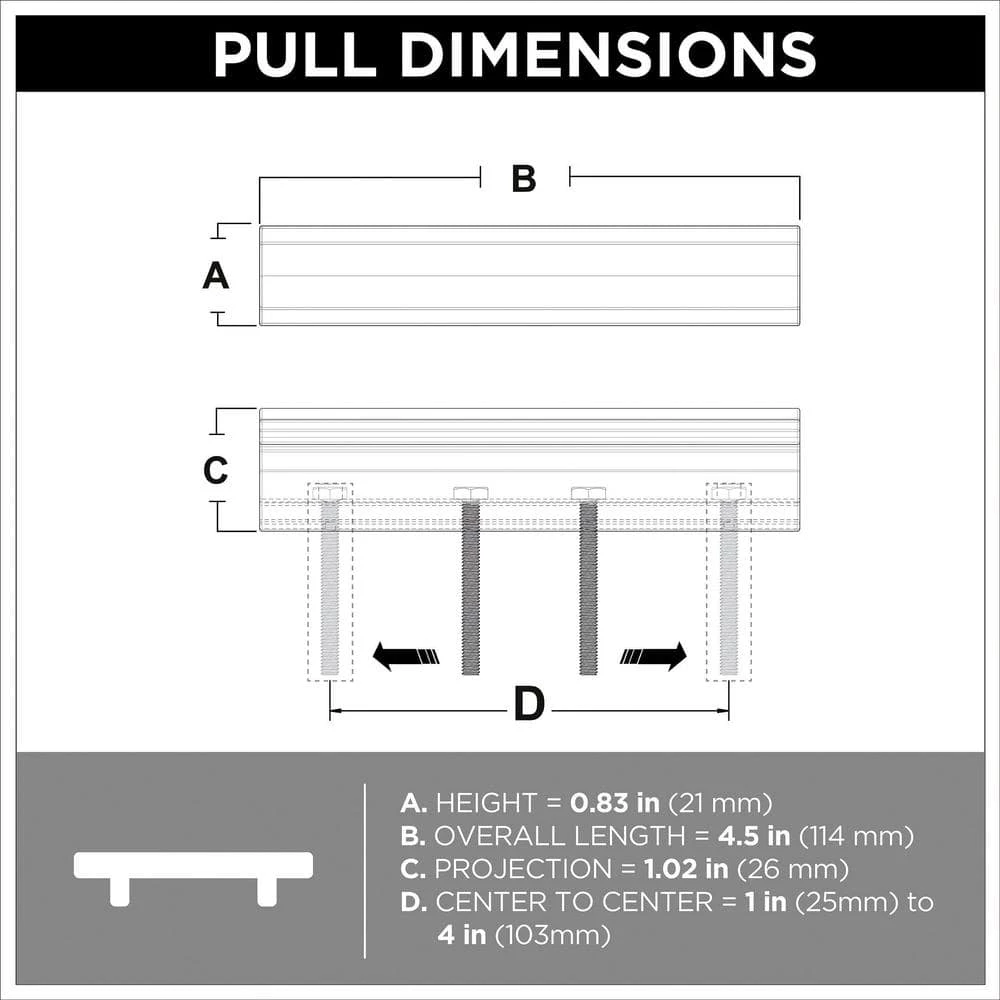 PULL DIMENSIONS

B

A

C

D

A. HEIGHT = 0.83 in (21 mm)
B. OVERALL LENGTH = 4.5 in (114 mm)
C. PROJECTION = 1.02 in (26 mm)
D. CENTER TO CENTER = 1 in (25mm) to 4 in (103mm)