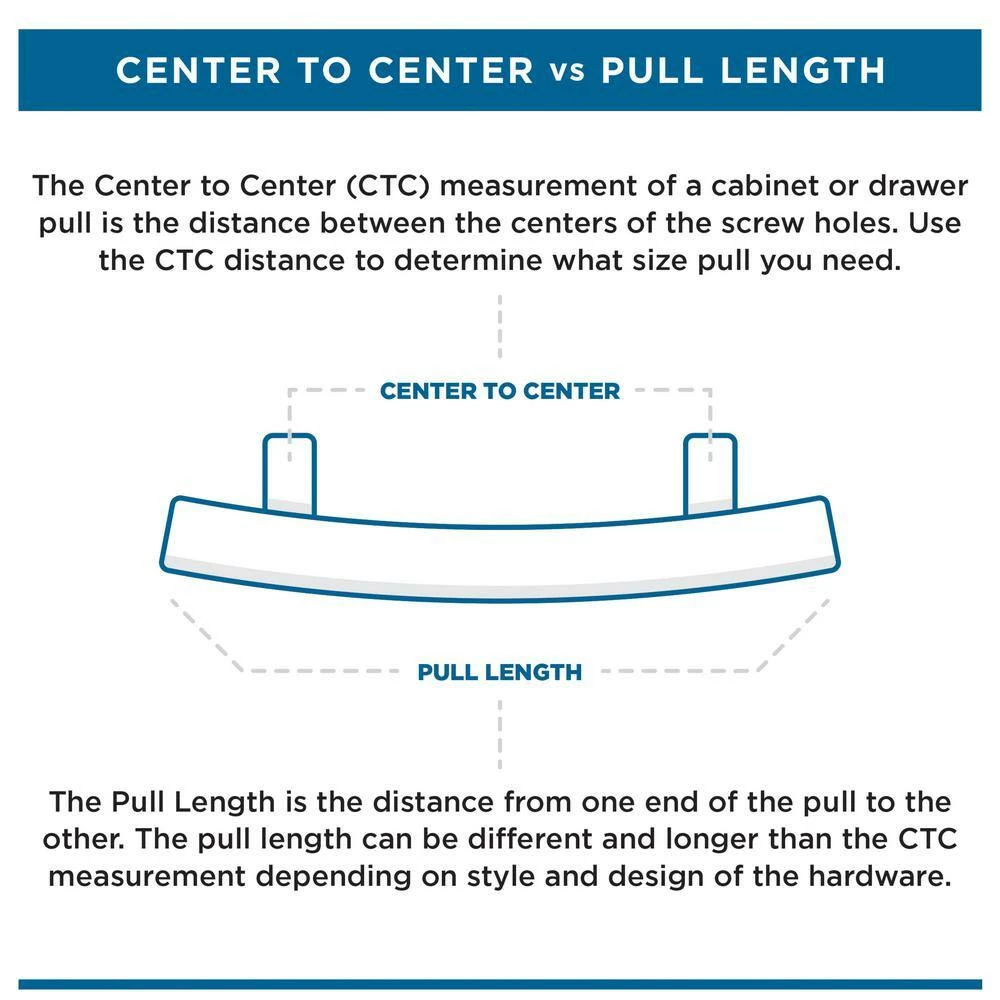 CENTER TO CENTER vs PULL LENGTH

The Center to Center (CTC) measurement of a cabinet or drawer pull is the distance between the centers of the screw holes. Use the CTC distance to determine what size pull you need.

CENTER TO CENTER

PULL LENGTH

The Pull Length is the distance from one end of the pull to the other. The pull length can be different and longer than the CTC measurement depending on style and design of the hardware.