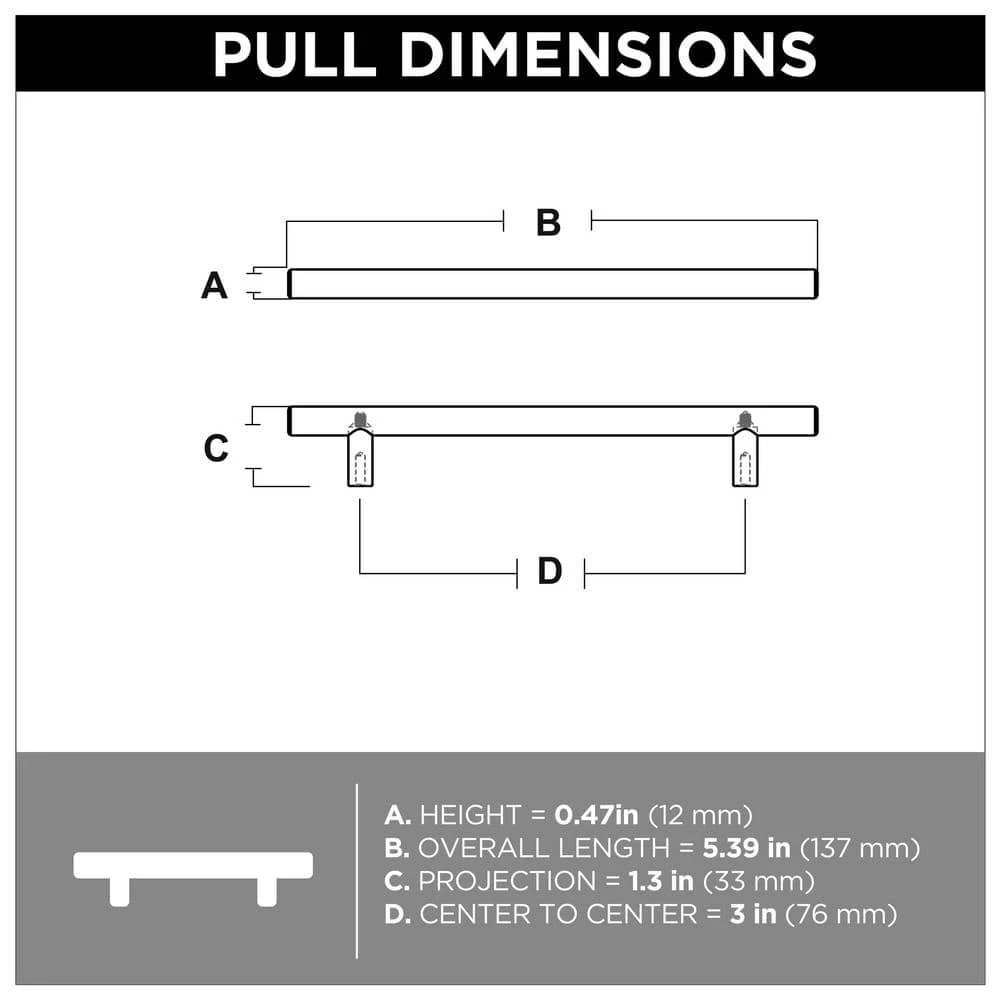 PULL DIMENSIONS

B

A

C

D

A. HEIGHT = 0.47in (12 mm)
B. OVERALL LENGTH = 5.39 in (137 mm)
C. PROJECTION = 1.3 in (33 mm)
D. CENTER TO CENTER = 3 in (76 mm)