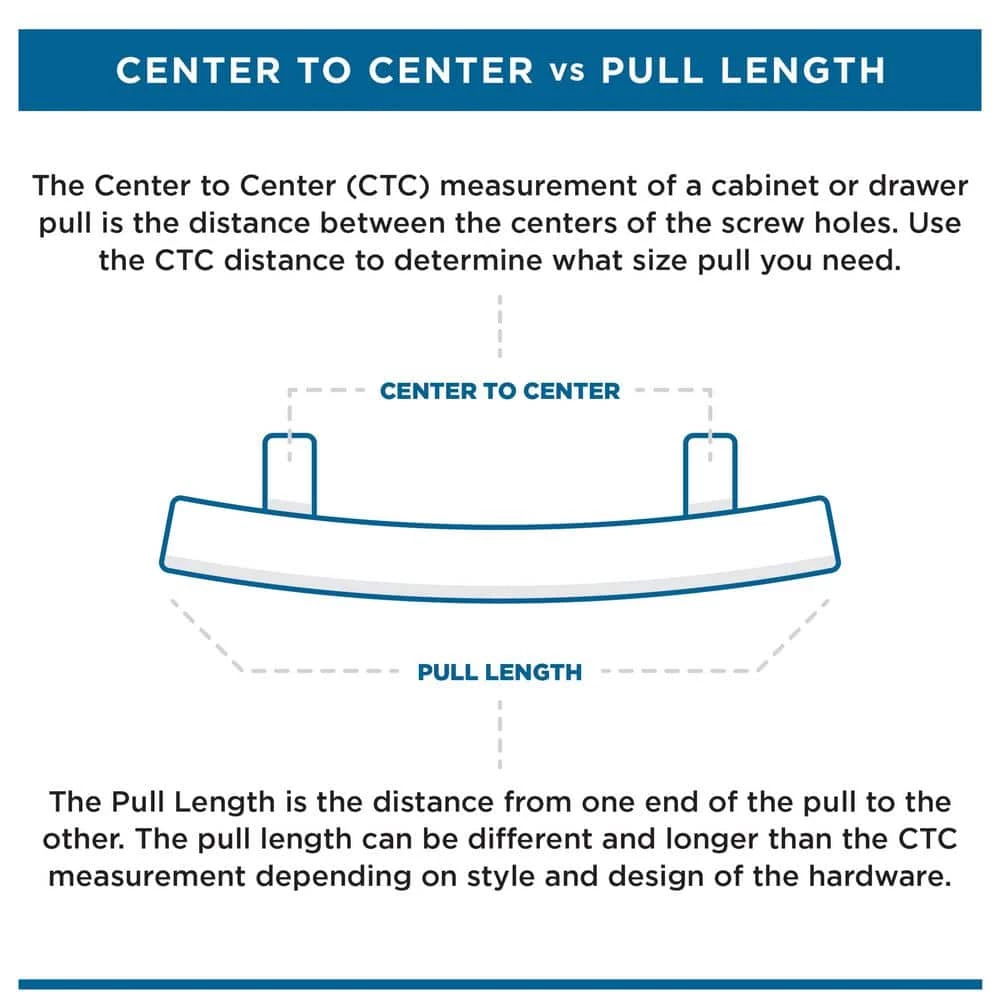 CENTER TO CENTER vs PULL LENGTH

The Center to Center (CTC) measurement of a cabinet or drawer pull is the distance between the centers of the screw holes. Use the CTC distance to determine what size pull you need.

CENTER TO CENTER

PULL LENGTH

The Pull Length is the distance from one end of the pull to the other. The pull length can be different and longer than the CTC measurement depending on style and design of the hardware.