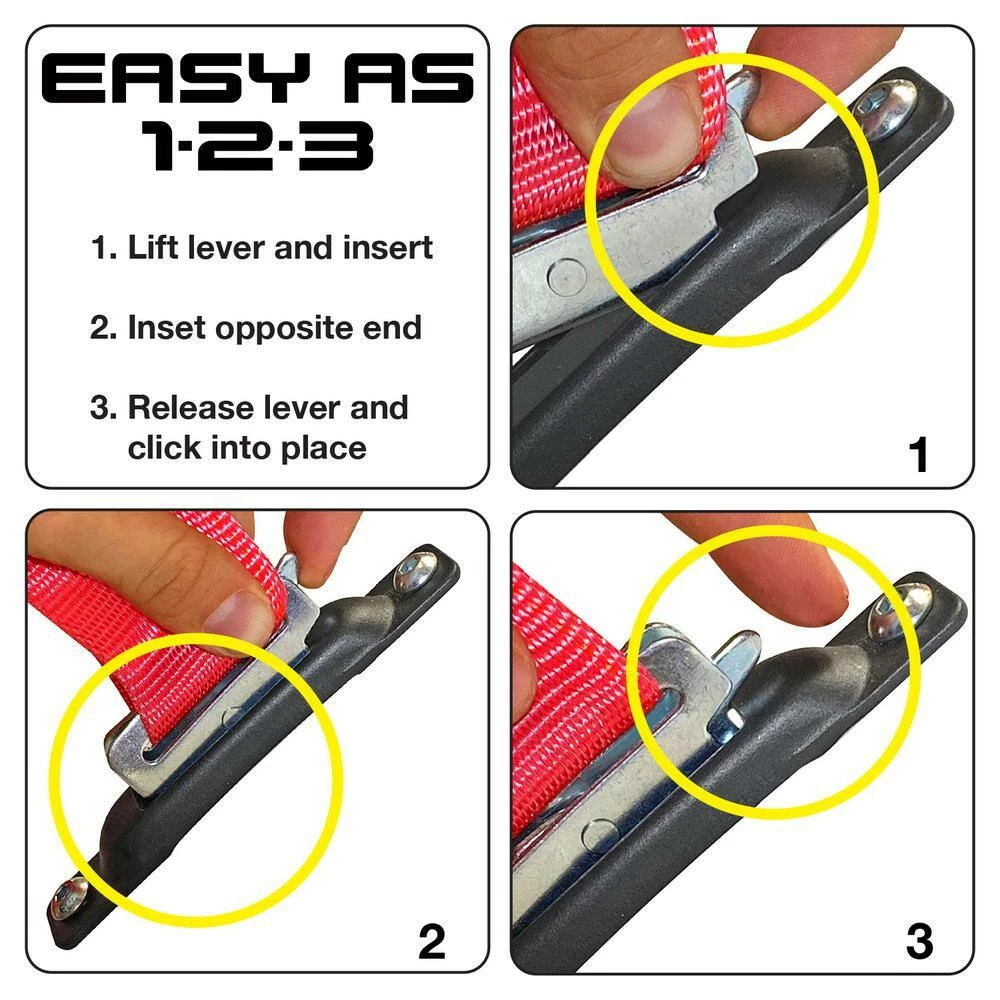 EASY AS 1·2·3

1. Lift lever and insert

2. Inset opposite end

3. Release lever and click into place

1

2

3